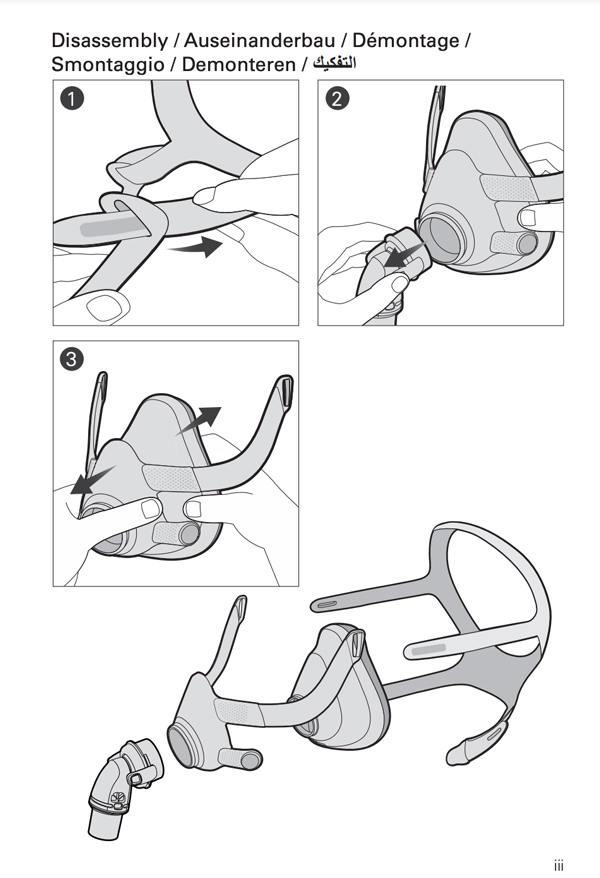 Disassembly / Auseinanderbau / Démontage / Smontaggio / Demonteren / التفكيك

1

2

3

iii